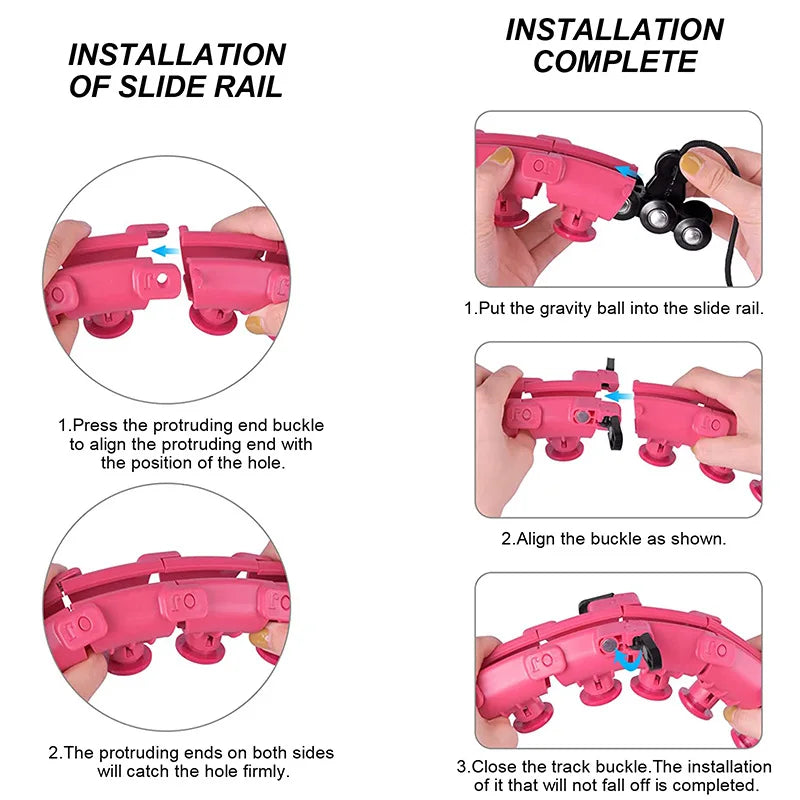 INSTALLATION OF SLIDE RAIL

1.Press the protruding end buckle to align the protruding end with the position of the hole.

2.The protruding ends on both sides will catch the hole firmly.

INSTALLATION COMPLETE

1.Put the gravity ball into the slide rail.

2.Align the buckle as shown.

3.Close the track buckle.The installation of it that will not fall off is completed.