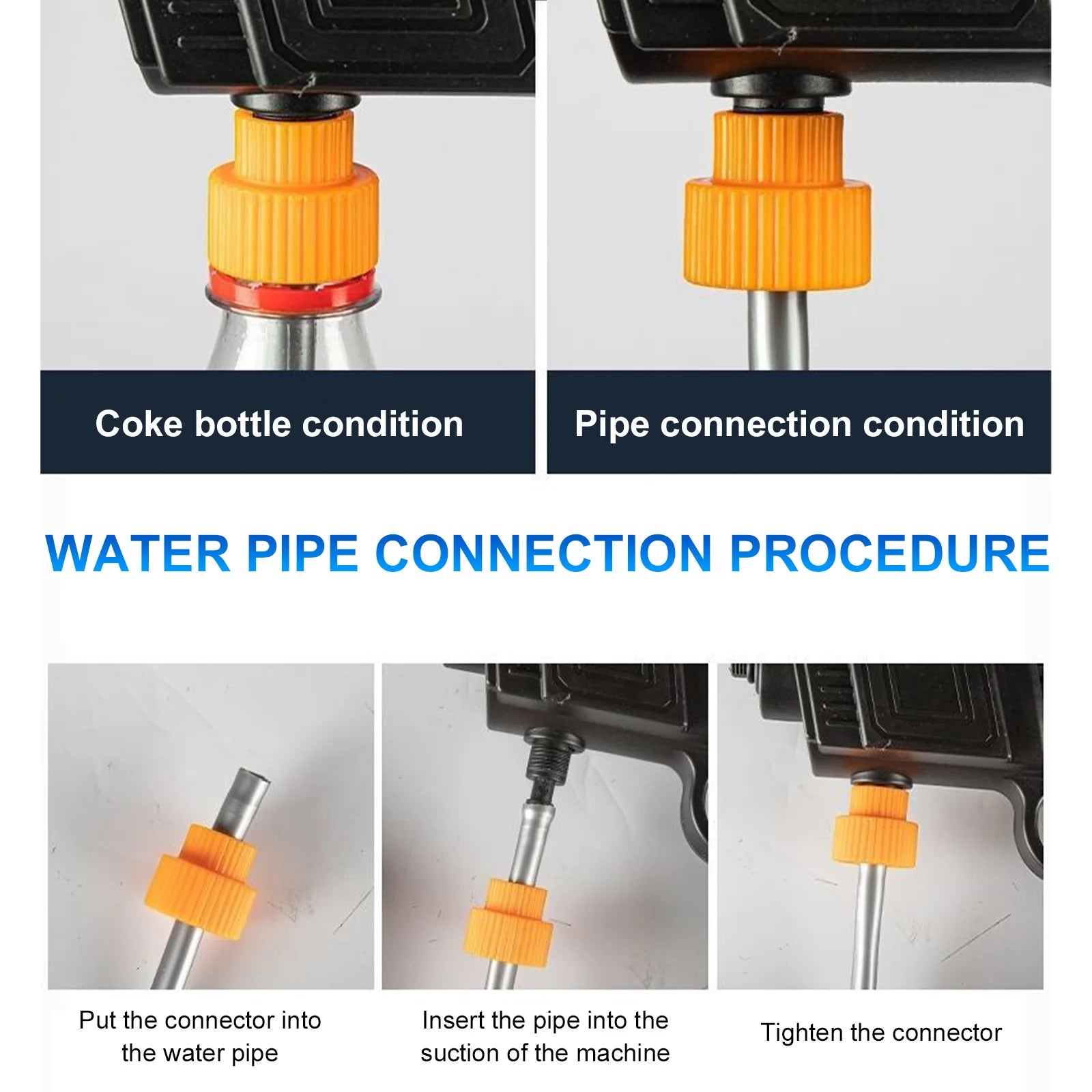 Coke bottle condition

Pipe connection condition

WATER PIPE CONNECTION PROCEDURE

Put the connector into the water pipe

Insert the pipe into the suction of the machine

Tighten the connector