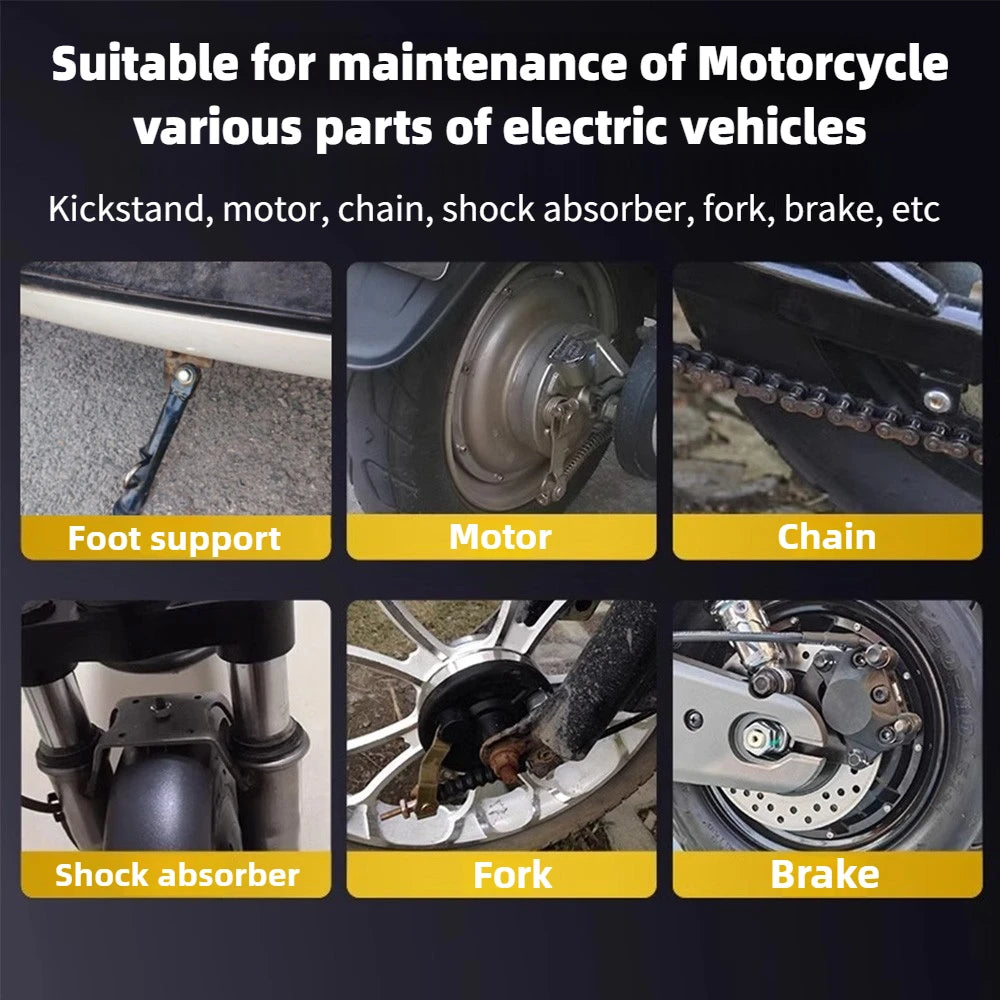 Suitable for maintenance of Motorcycle various parts of electric vehicles

Kickstand, motor, chain, shock absorber, fork, brake, etc

Foot support

Motor

Chain

Shock absorber

Fork

Brake